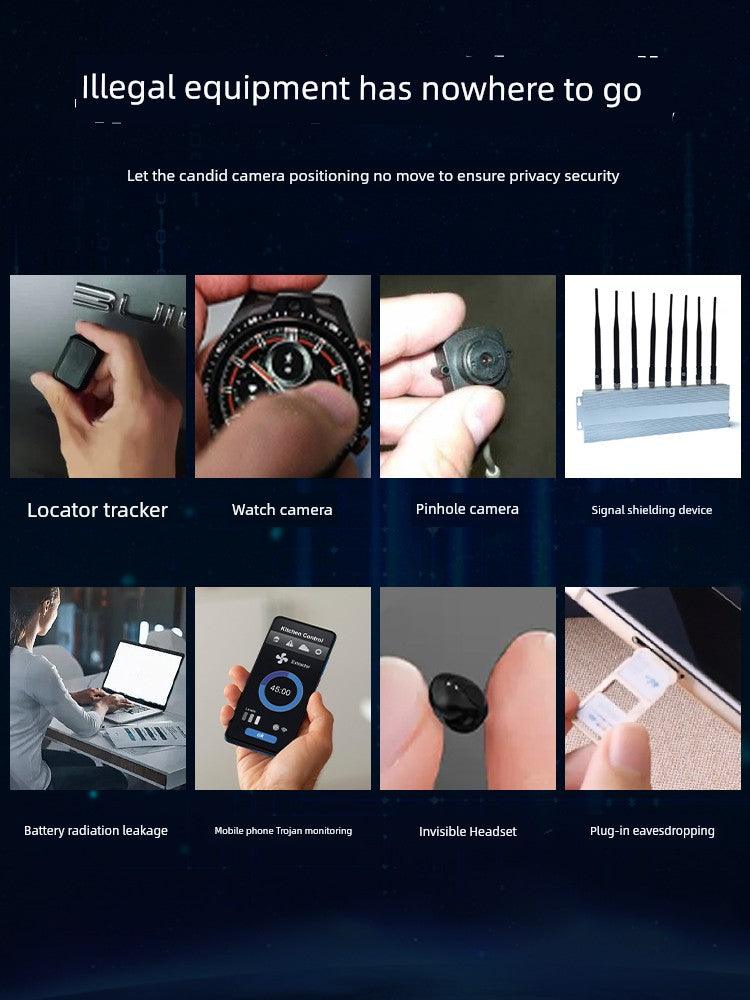 Illegal equipment has nowhere to go

Let the candid camera positioning no move to ensure privacy security

Locator tracker

Watch camera

Pinhole camera

Signal shielding device

Kitchen Control

45:00

Battery radiation leakage

Mobile phone Trojan monitoring

Invisible Headset

Plug-in eavesdropping