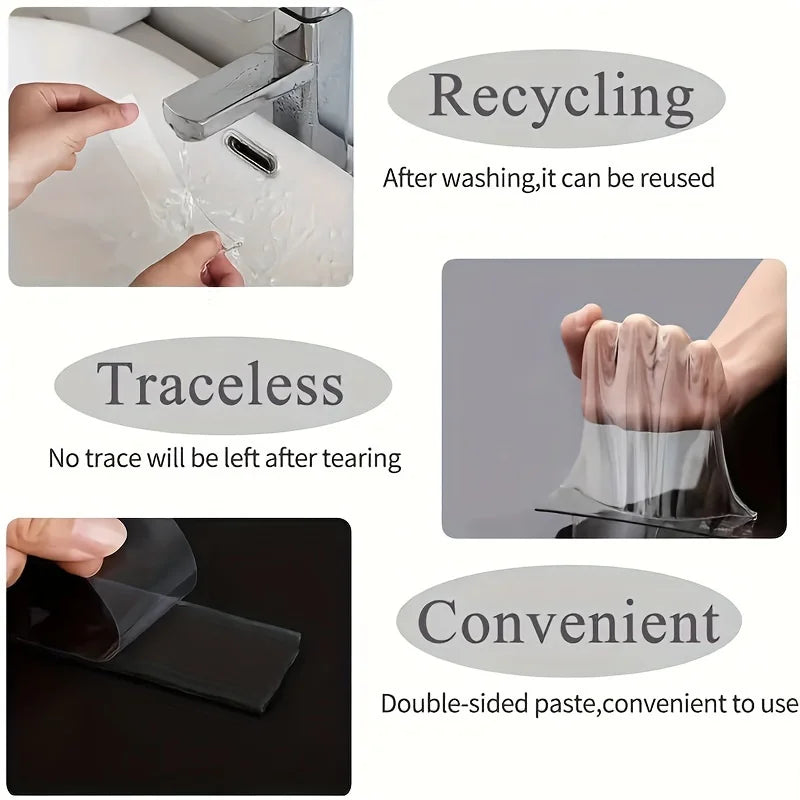 Recycling

After washing,it can be reused

Traceless

No trace will be left after tearing

Convenient

Double-sided paste,convenient to use